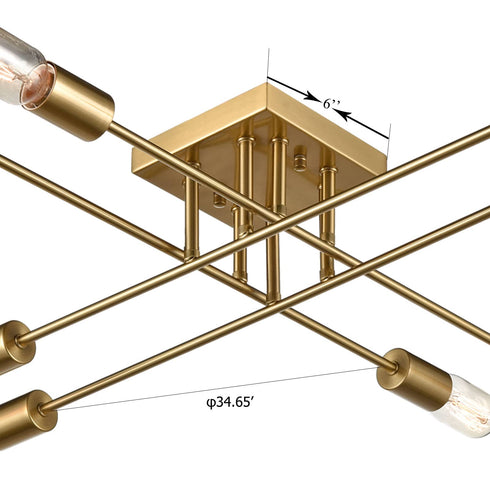 6’’

φ34.65’